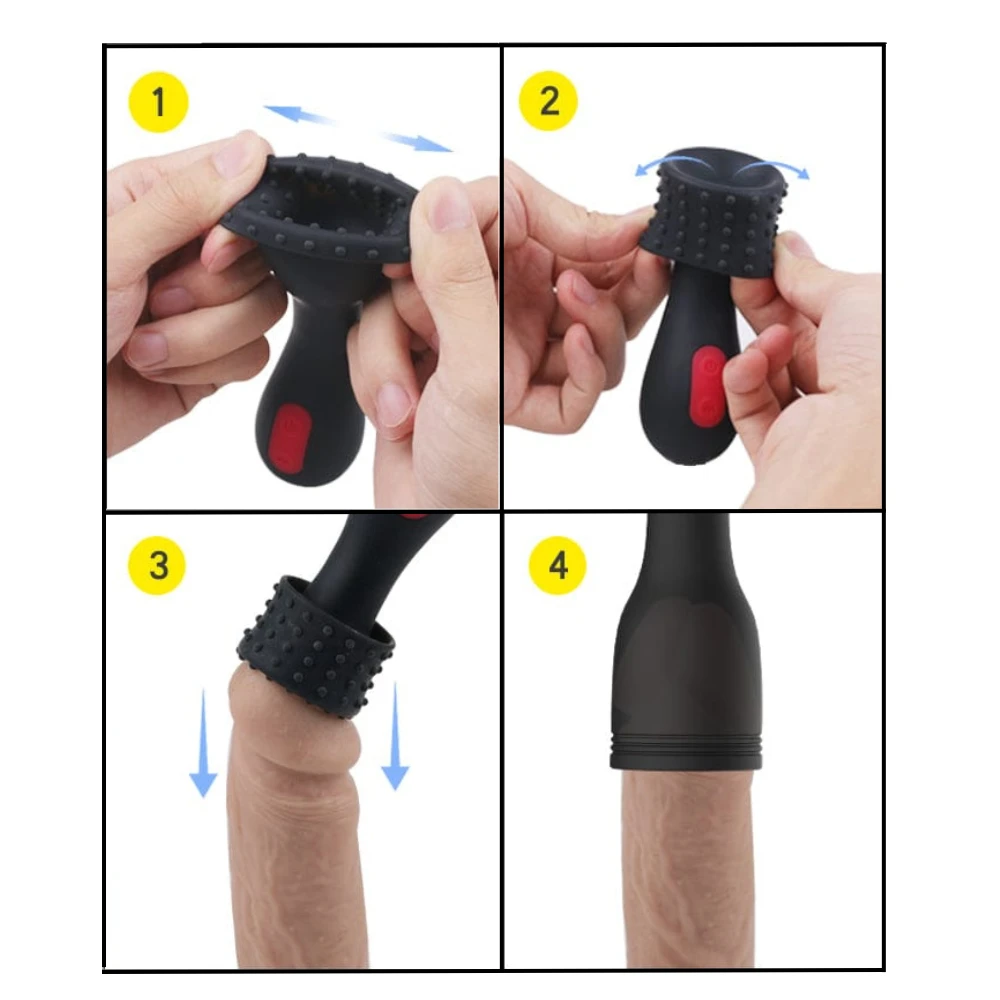 1

2

3

4